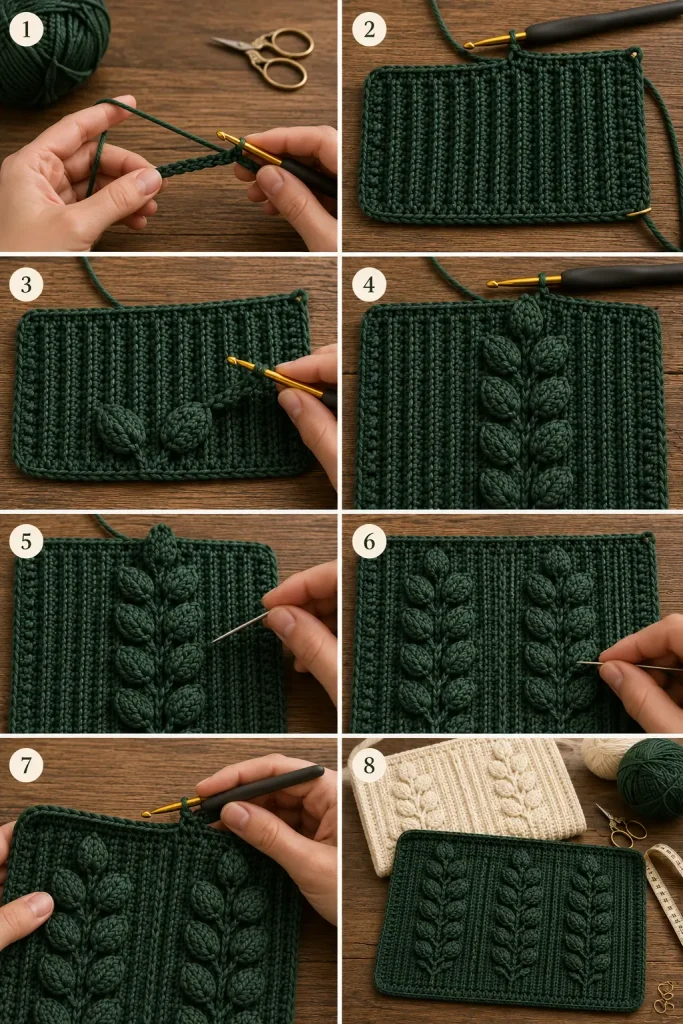 1
2
3
4
5
6
7
8