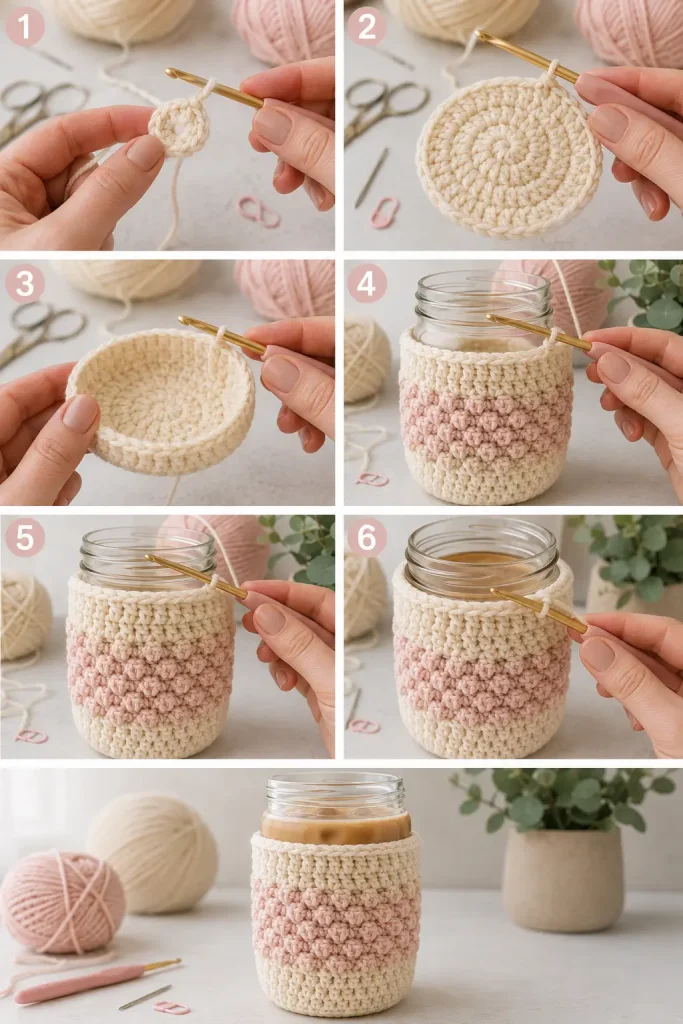 1

2

3

4

5

6