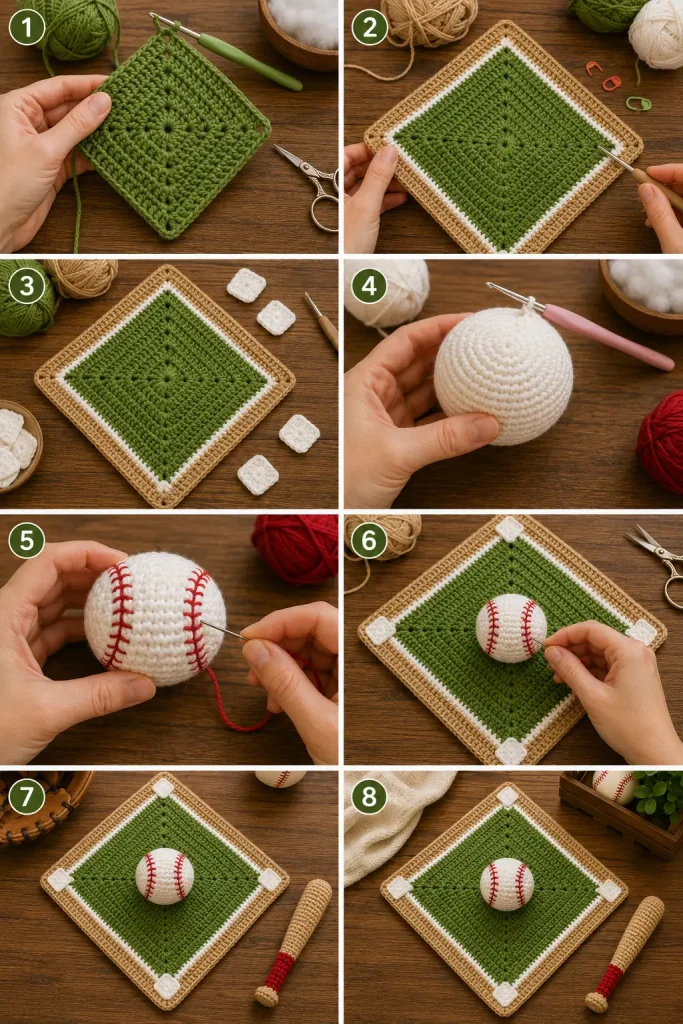 1
2
3
4
5
6
7
8