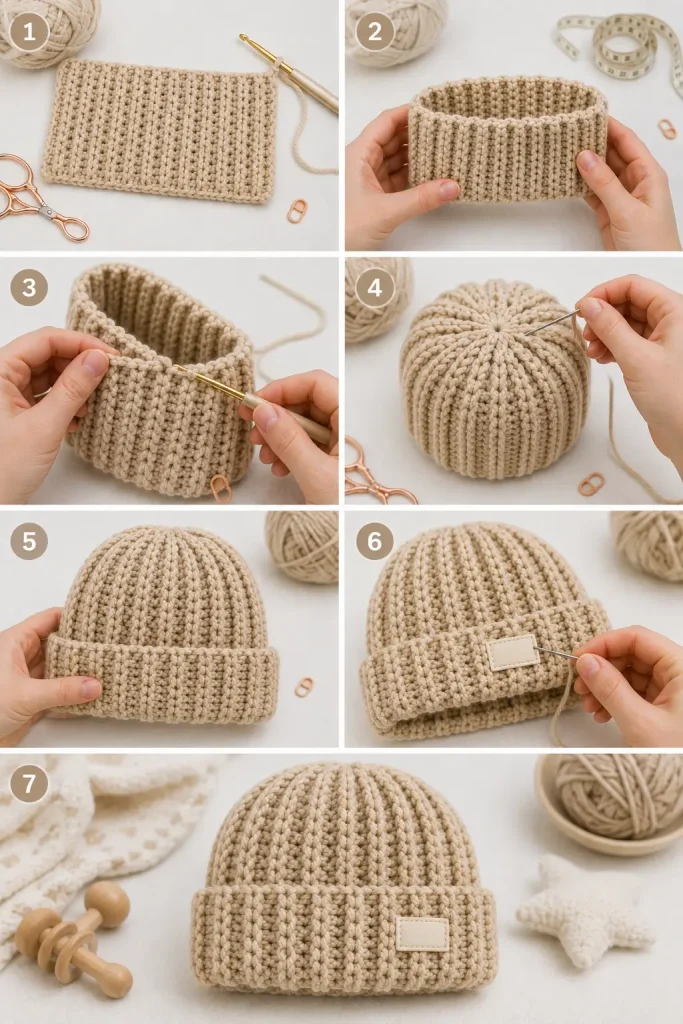 1
2
3
4
5
6
7