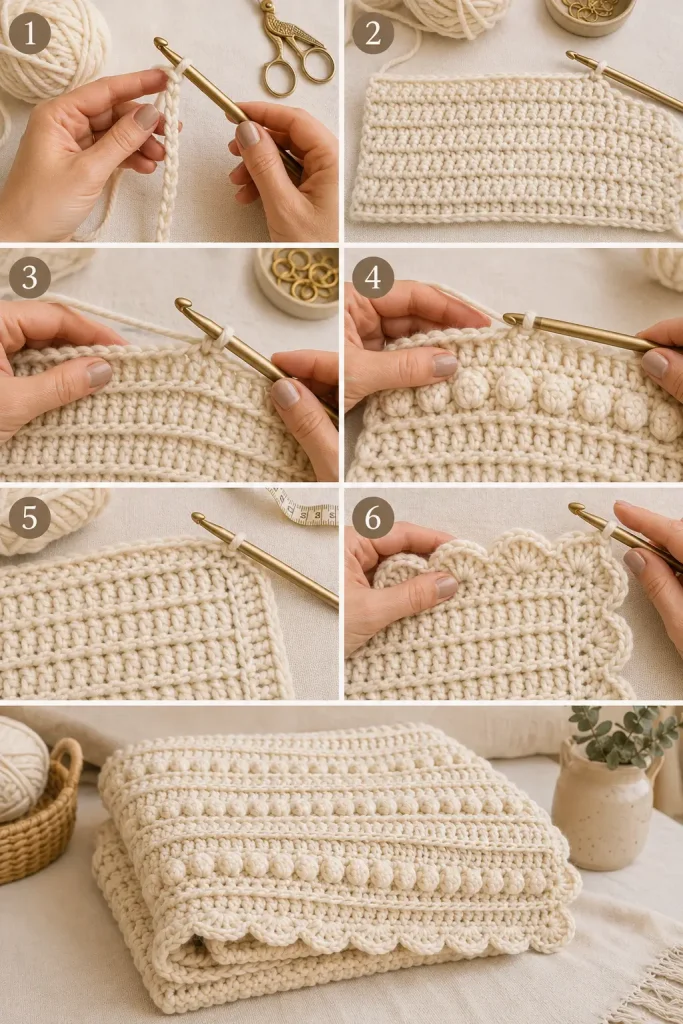 1

2

3

4

5

6