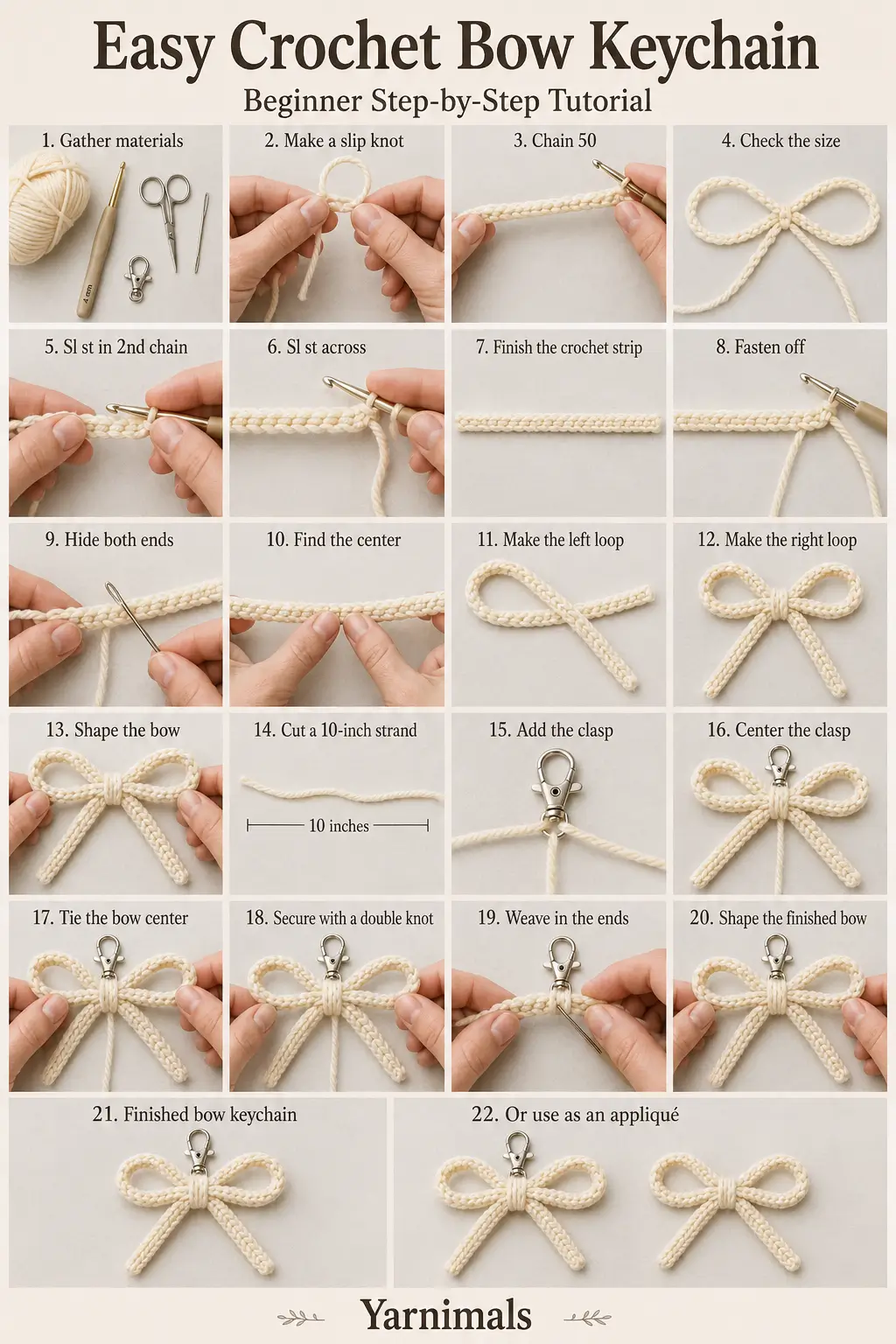 Easy Crochet Bow Keychain

Beginner Step-by-Step Tutorial

1. Gather materials

4 mm

2. Make a slip knot

3. Chain 50

4. Check the size

5. Sl st in 2nd chain

6. Sl st across

7. Finish the crochet strip

8. Fasten off

9. Hide both ends

10. Find the center

11. Make the left loop

12. Make the right loop

13. Shape the bow

14. Cut a 10-inch strand

10 inches

15. Add the clasp

16. Center the clasp

17. Tie the bow center

18. Secure with a double knot

19. Weave in the ends

20. Shape the finished bow

21. Finished bow keychain

22. Or use as an appliqué

Yarnimals