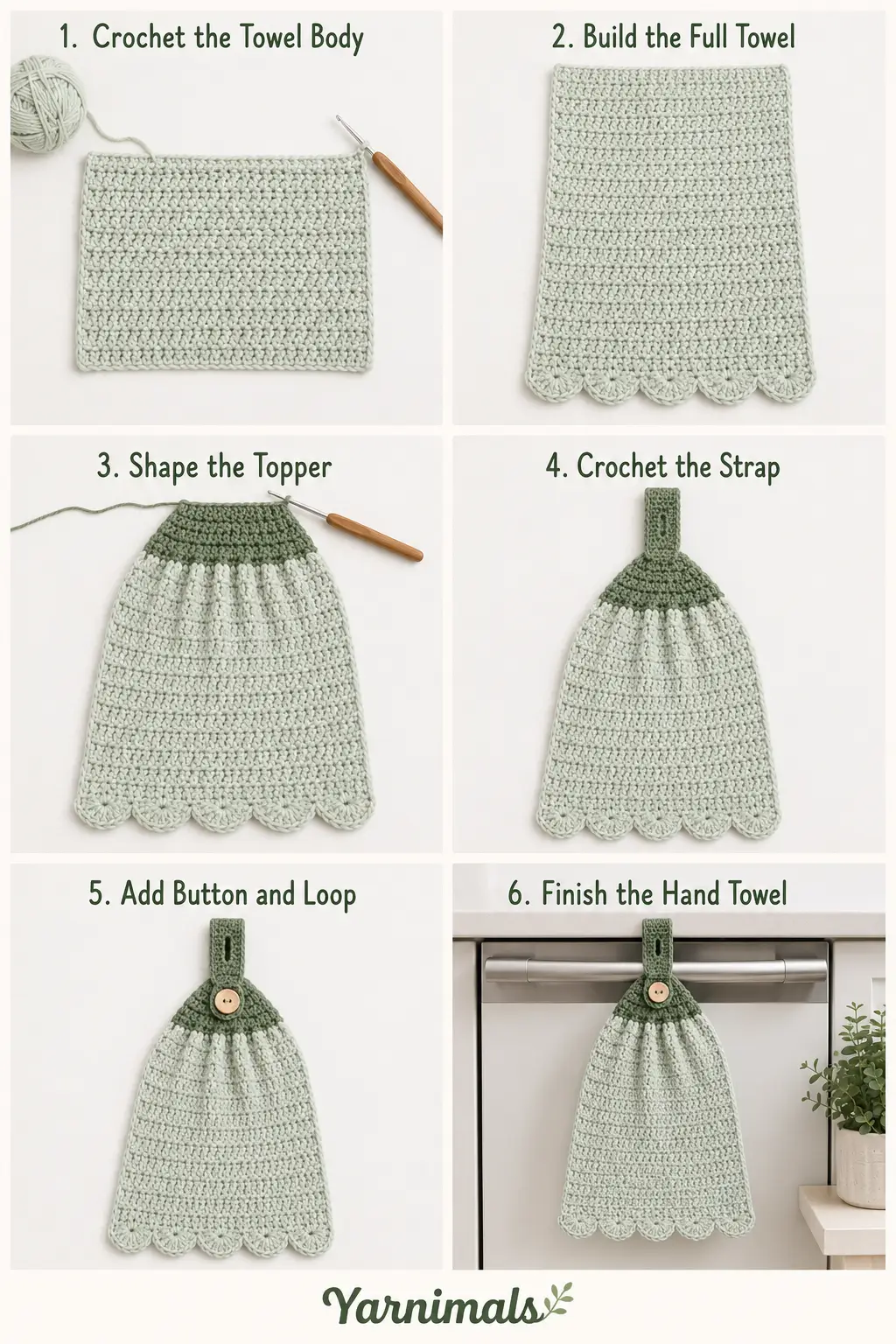 1. Crochet the Towel Body

2. Build the Full Towel

3. Shape the Topper

4. Crochet the Strap

5. Add Button and Loop

6. Finish the Hand Towel

Yarnimals