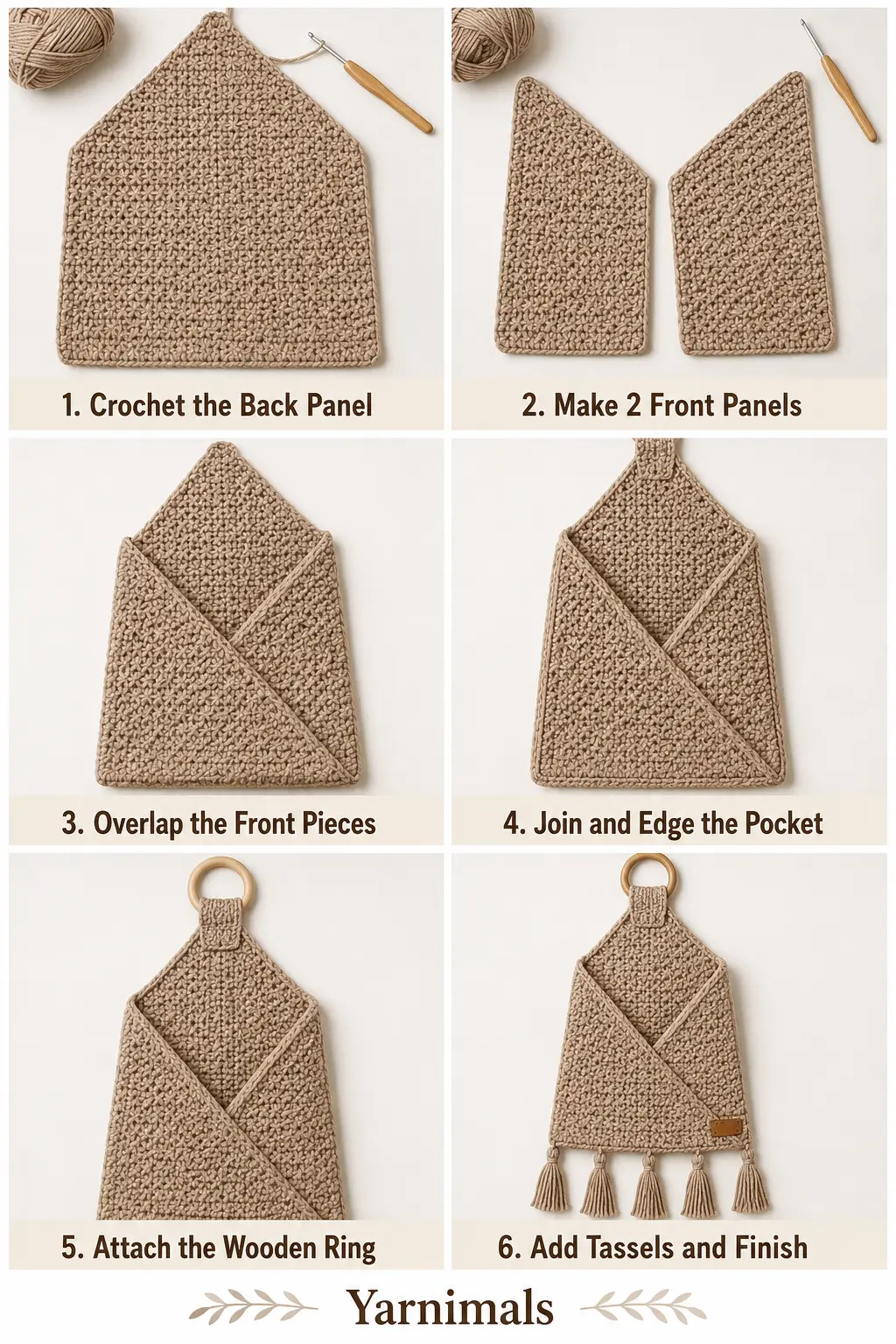 1. Crochet the Back Panel

2. Make 2 Front Panels

3. Overlap the Front Pieces

4. Join and Edge the Pocket

5. Attach the Wooden Ring

6. Add Tassels and Finish

Yarnimals