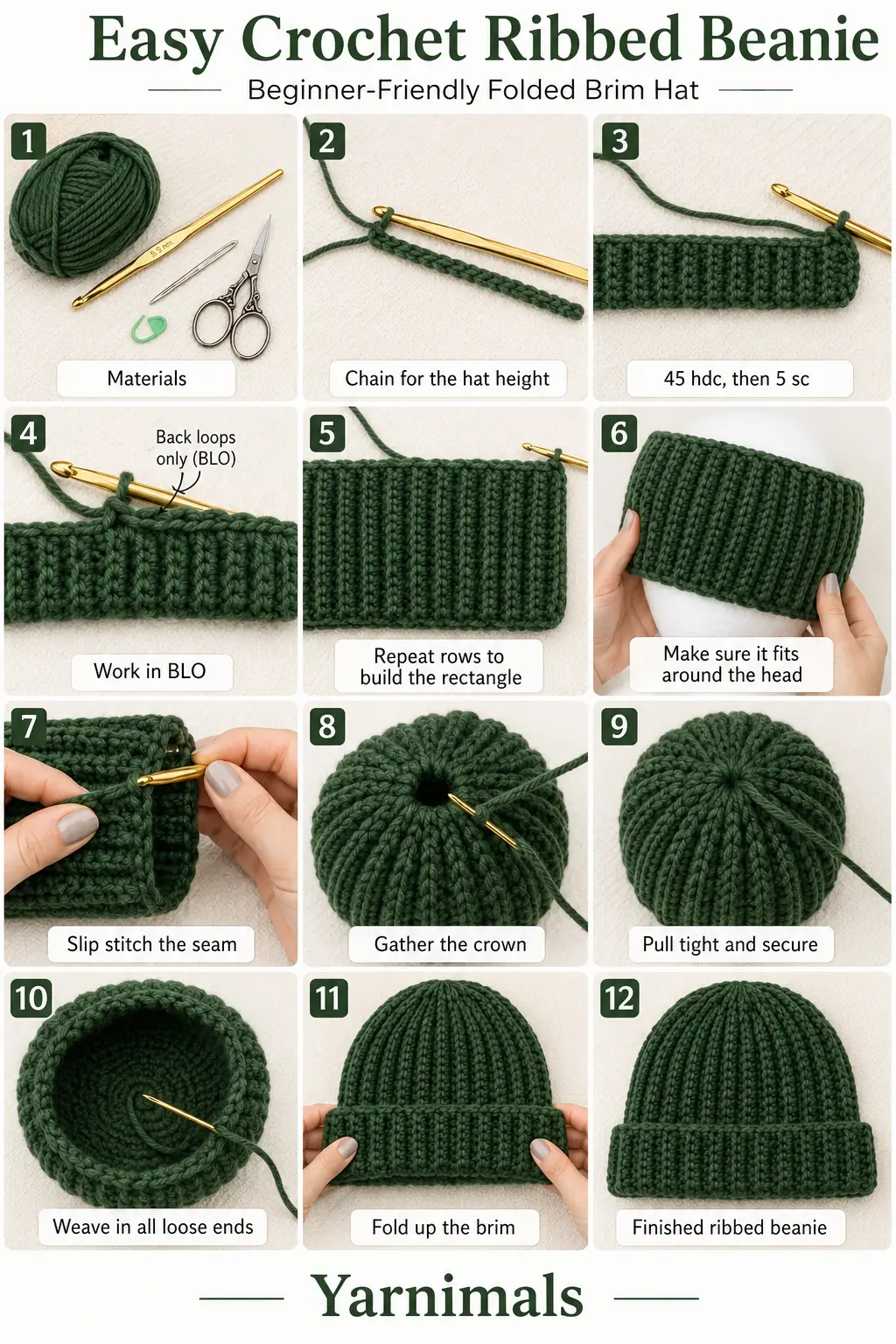 Easy Crochet Ribbed Beanie

Beginner-Friendly Folded Brim Hat

1
5.5 mm
Materials

2
Chain for the hat height

3
45 hdc, then 5 sc

4
Back loops only (BLO)
Work in BLO

5
Repeat rows to build the rectangle

6
Make sure it fits around the head

7
Slip stitch the seam

8
Gather the crown

9
Pull tight and secure

10
Weave in all loose ends

11
Fold up the brim

12
Finished ribbed beanie

Yarnimals