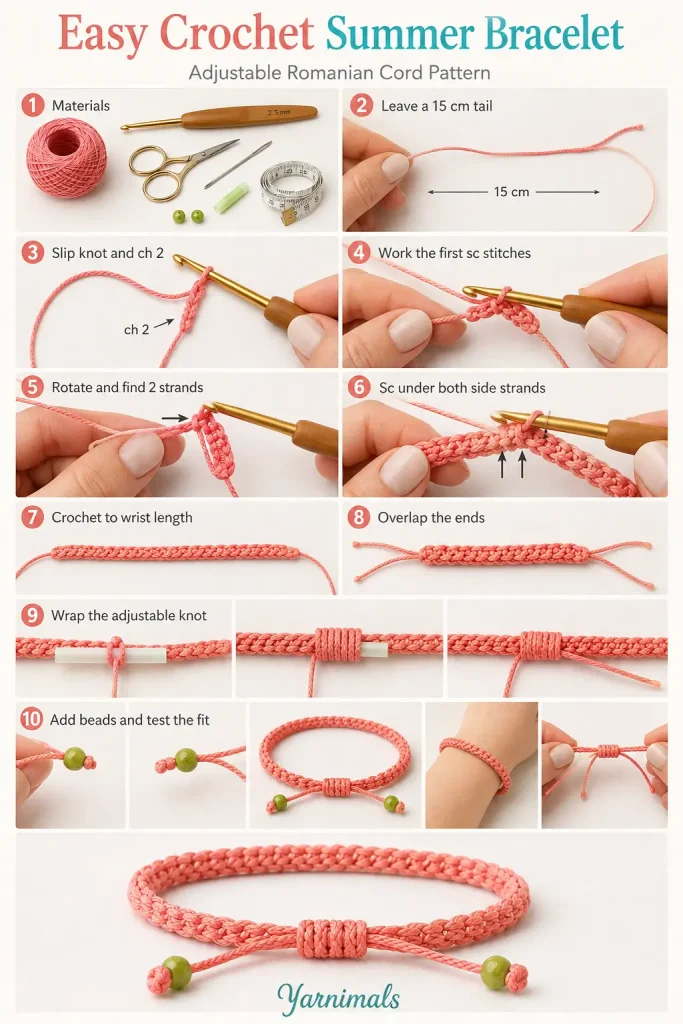 Easy Crochet Summer Bracelet

Adjustable Romanian Cord Pattern

1 Materials

2.5 mm

2 Leave a 15 cm tail

15 cm

3 Slip knot and ch 2

ch 2

4 Work the first sc stitches

5 Rotate and find 2 strands

6 Sc under both side strands

7 Crochet to wrist length

8 Overlap the ends

9 Wrap the adjustable knot

10 Add beads and test the fit

Yarnimals