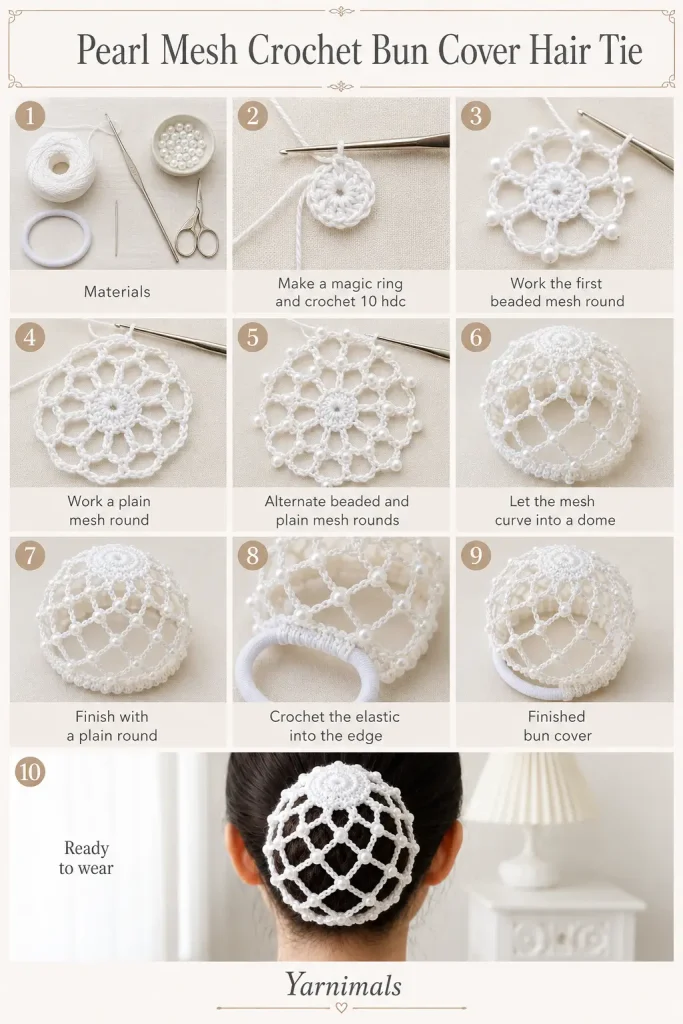 Pearl Mesh Crochet Bun Cover Hair Tie

1
Materials

2
Make a magic ring and crochet 10 hdc

3
Work the first beaded mesh round

4
Work a plain mesh round

5
Alternate beaded and plain mesh rounds

6
Let the mesh curve into a dome

7
Finish with a plain round

8
Crochet the elastic into the edge

9
Finished bun cover

10
Ready to wear

Yarnimals