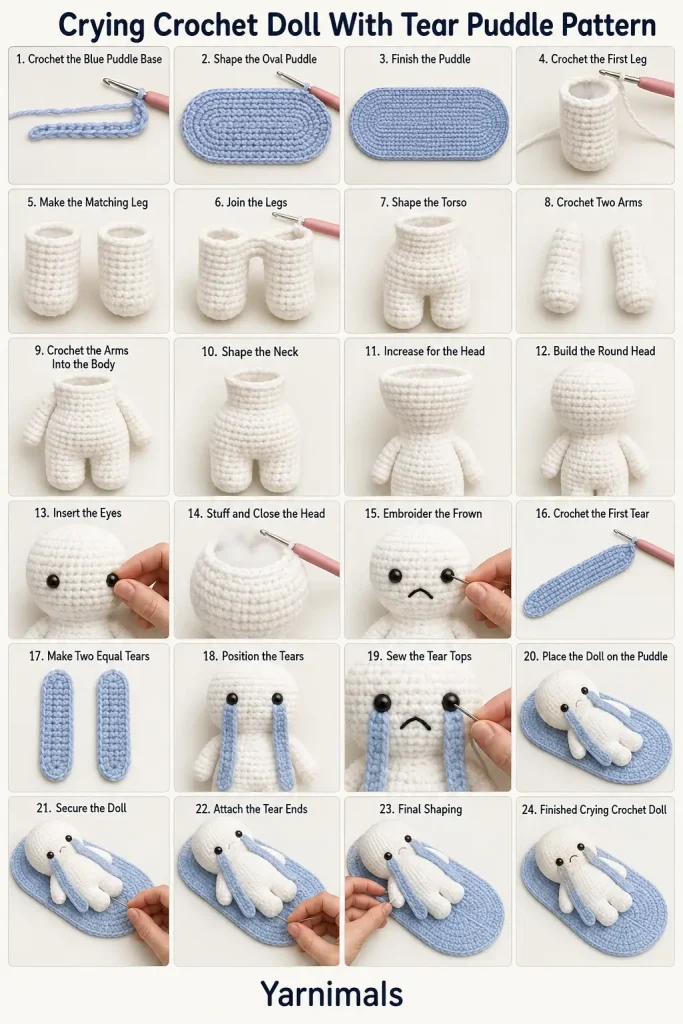 Crying Crochet Doll With Tear Puddle Pattern

1. Crochet the Blue Puddle Base

2. Shape the Oval Puddle

3. Finish the Puddle

4. Crochet the First Leg

5. Make the Matching Leg

6. Join the Legs

7. Shape the Torso

8. Crochet Two Arms

9. Crochet the Arms Into the Body

10. Shape the Neck

11. Increase for the Head

12. Build the Round Head

13. Insert the Eyes

14. Stuff and Close the Head

15. Embroider the Frown

16. Crochet the First Tear

17. Make Two Equal Tears

18. Position the Tears

19. Sew the Tear Tops

20. Place the Doll on the Puddle

21. Secure the Doll

22. Attach the Tear Ends

23. Final Shaping

24. Finished Crying Crochet Doll

Yarnimals