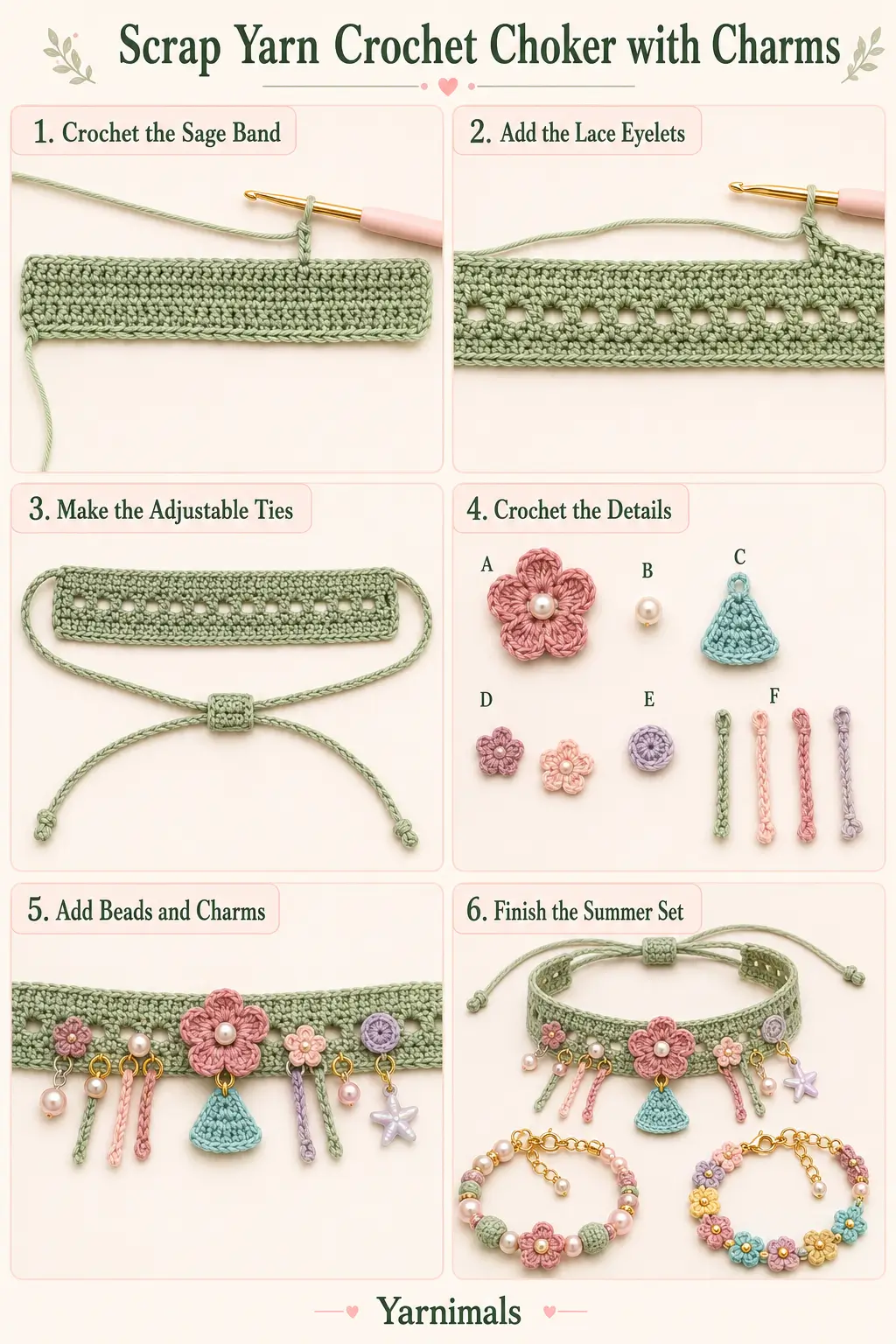 Scrap Yarn Crochet Choker with Charms

1. Crochet the Sage Band

2. Add the Lace Eyelets

3. Make the Adjustable Ties

4. Crochet the Details

A

B

C

D

E

F

5. Add Beads and Charms

6. Finish the Summer Set

Yarnimals