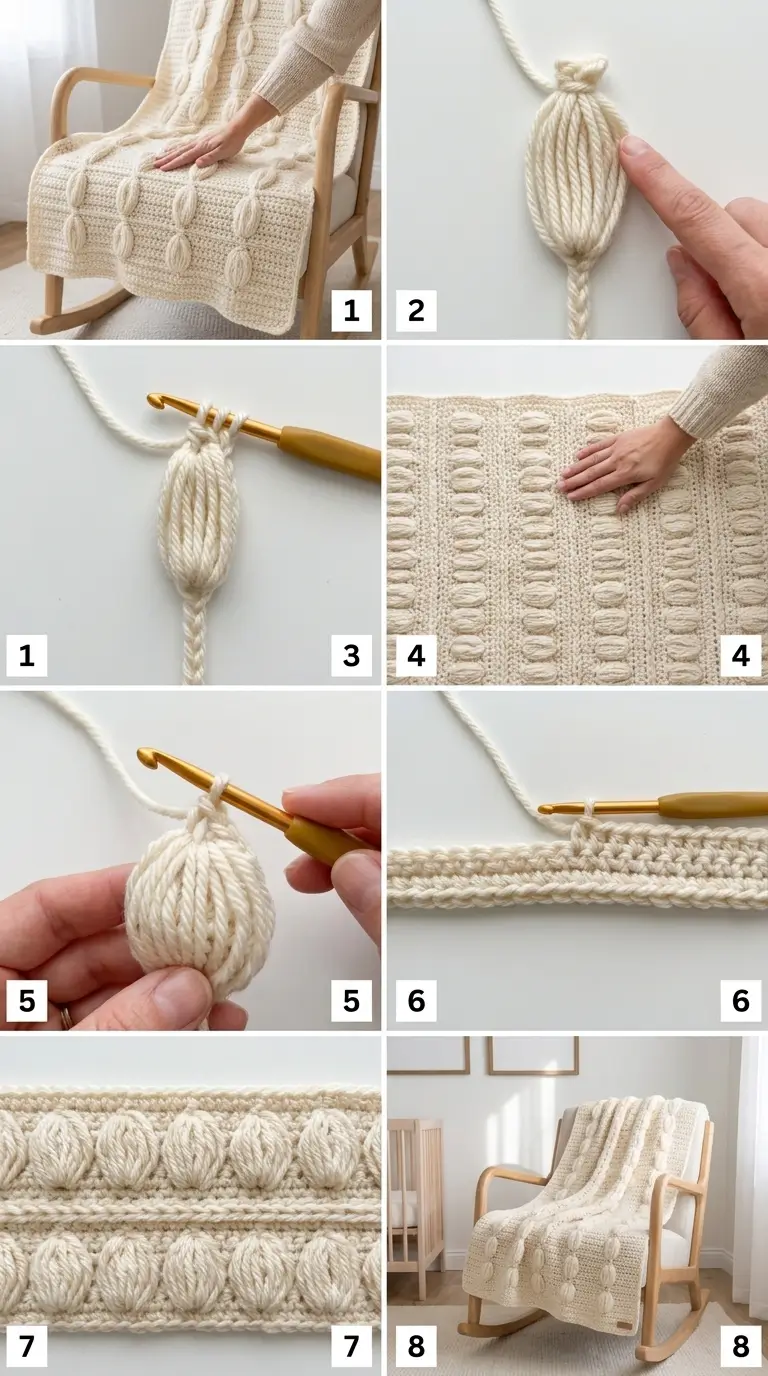 1
2
1
3
4
4
5
5
6
6
7
7
8
8